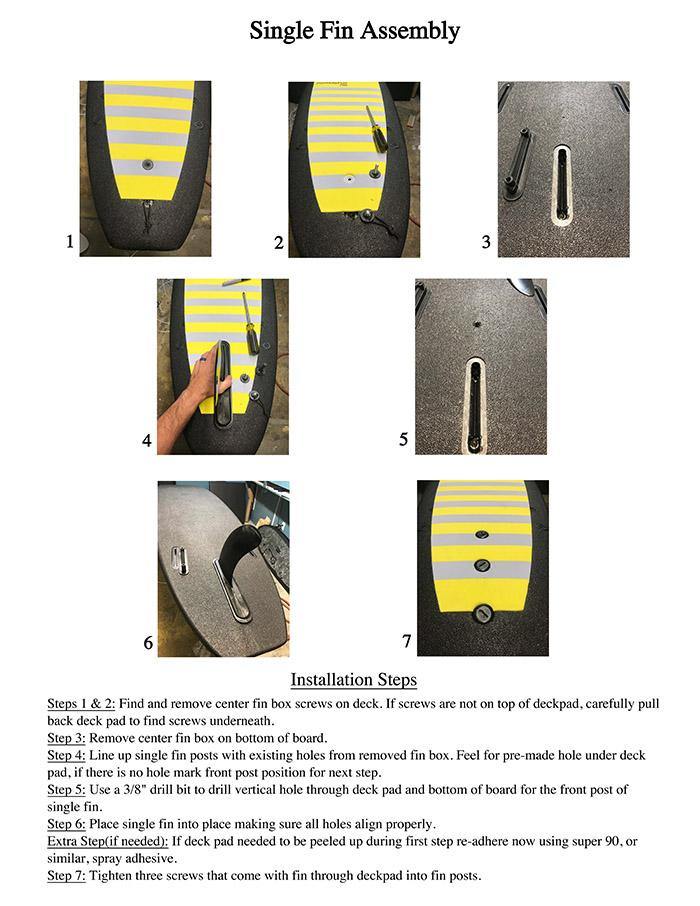 Single Fin Assembly

1

2

3

4

5

6

7

Installation Steps

Steps 1 & 2: Find and remove center fin box screws on deck. If screws are not on top of deckpad, carefully pull back deck pad to find screws underneath.
Step 3: Remove center fin box on bottom of board.
Step 4: Line up single fin posts with existing holes from removed fin box. Feel for pre-made hole under deck pad, if there is no hole mark front post position for next step.
Step 5: Use a 3/8" drill bit to drill vertical hole through deck pad and bottom of board for the front post of single fin.
Step 6: Place single fin into place making sure all holes align properly.
Extra Step(if needed): If deck pad needed to be peeled up during first step re-adhere now using super 90, or similar, spray adhesive.
Step 7: Tighten three screws that come with fin through deckpad into fin posts.